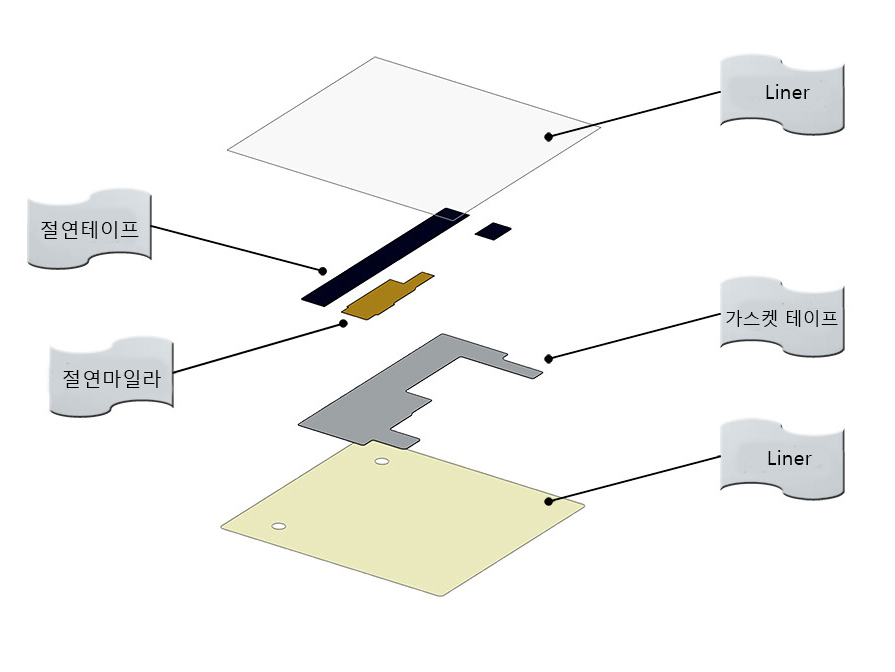 Liner

절연테이프

가스켓 테이프

절연마일라

Liner