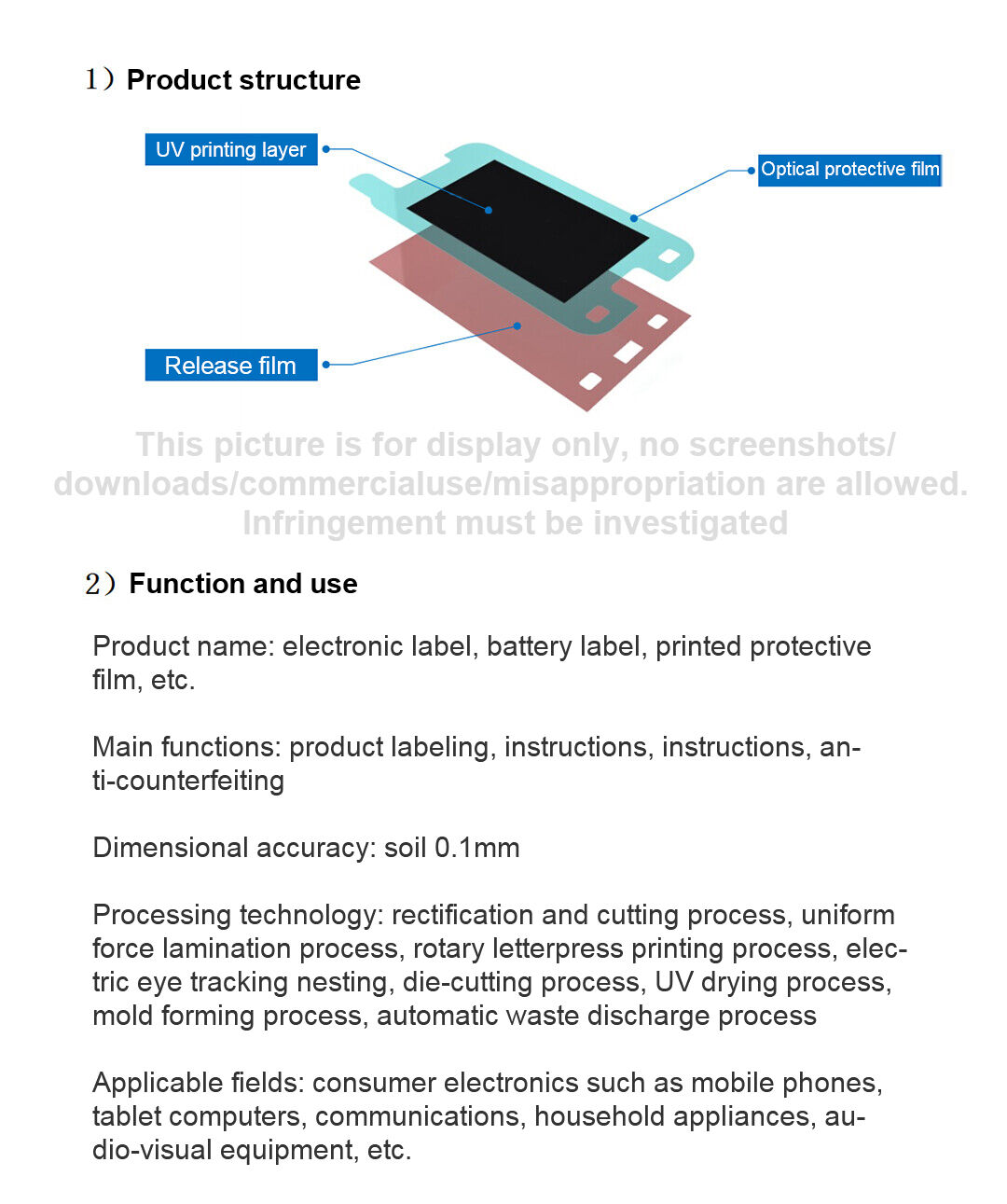 1）Product structure

UV printing layer

Optical protective film

Release film

This picture is for display only, no screenshots/ downloads/commercialuse/misappropriation are allowed. Infringement must be investigated

2）Function and use

Product name: electronic label, battery label, printed protective film, etc.

Main functions: product labeling, instructions, instructions, anti-counterfeiting

Dimensional accuracy: soil 0.1mm

Processing technology: rectification and cutting process, uniform force lamination process, rotary letterpress printing process, electric eye tracking nesting, die-cutting process, UV drying process, mold forming process, automatic waste discharge process

Applicable fields: consumer electronics such as mobile phones, tablet computers, communications, household appliances, audio-visual equipment, etc.